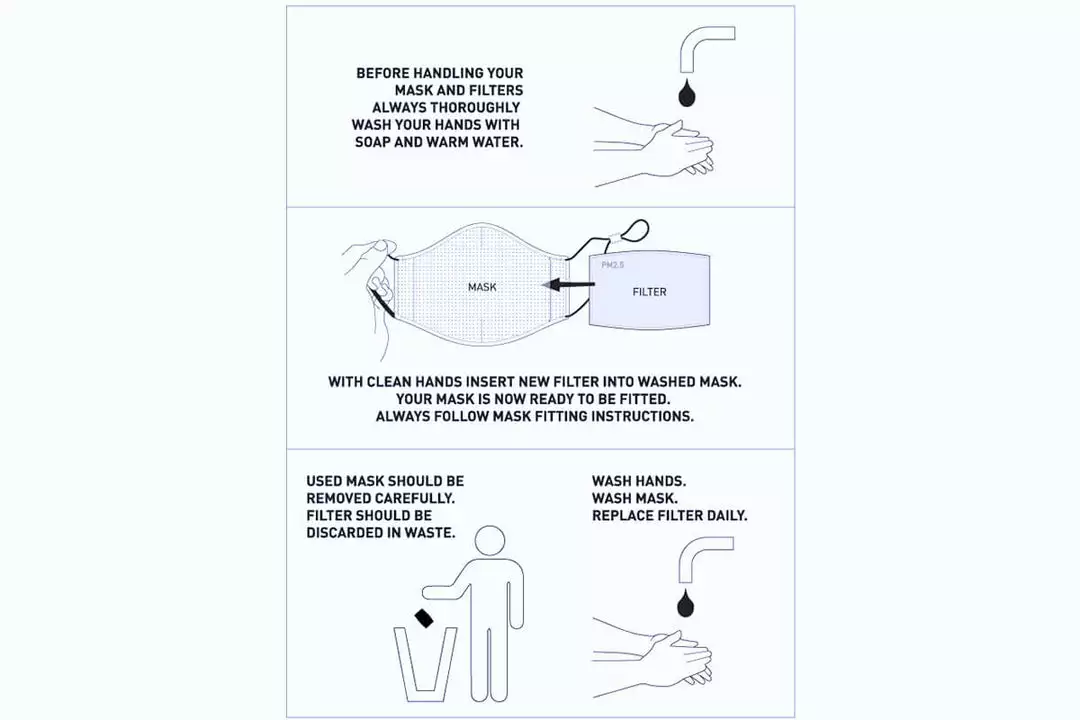 BEFORE HANDLING YOUR MASK AND FILTERS ALWAYS THOROUGHLY WASH YOUR HANDS WITH SOAP AND WARM WATER.

MASK

PM2.5

FILTER

WITH CLEAN HANDS INSERT NEW FILTER INTO WASHED MASK.
YOUR MASK IS NOW READY TO BE FITTED.
ALWAYS FOLLOW MASK FITTING INSTRUCTIONS.

USED MASK SHOULD BE REMOVED CAREFULLY. FILTER SHOULD BE DISCARDED IN WASTE.

WASH HANDS.
WASH MASK.
REPLACE FILTER DAILY.